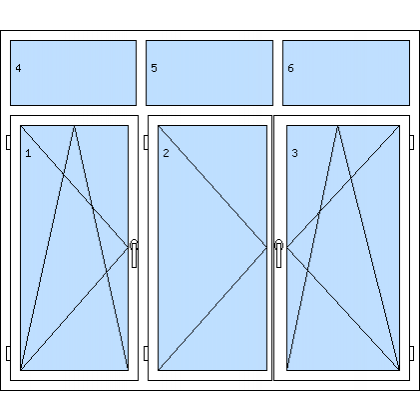 4
5
6
1
2
3