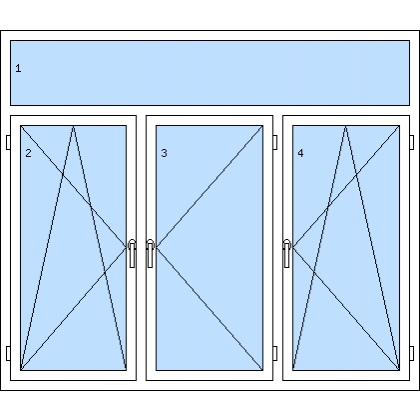 1
2
3
4