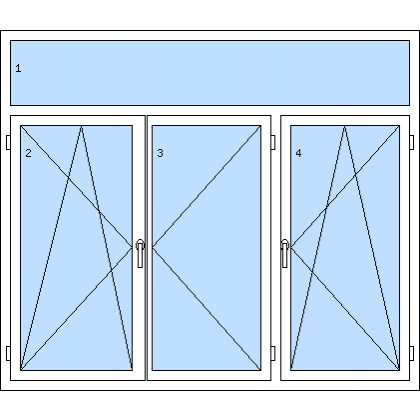 1

2

3

4