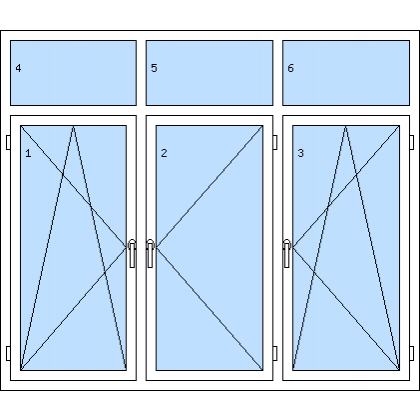 4
5
6
1
2
3