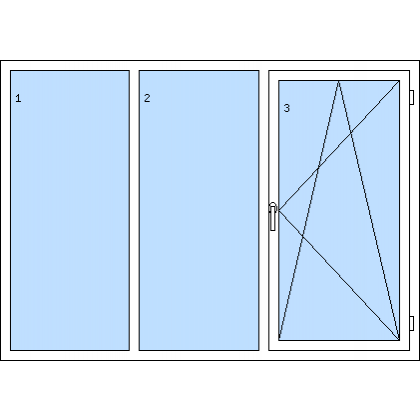 1
2
3