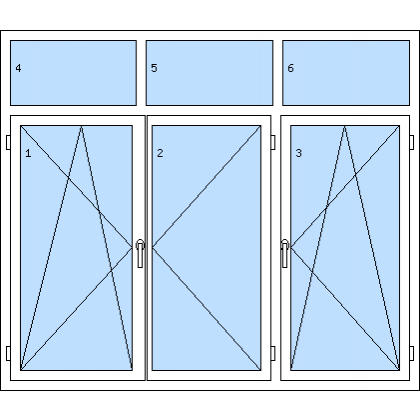 4

5

6

1

2

3