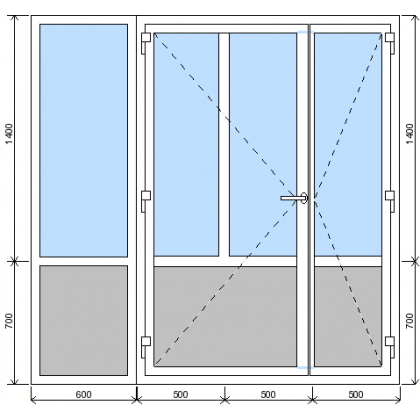 1400
700
1400
700
600
500
500
500