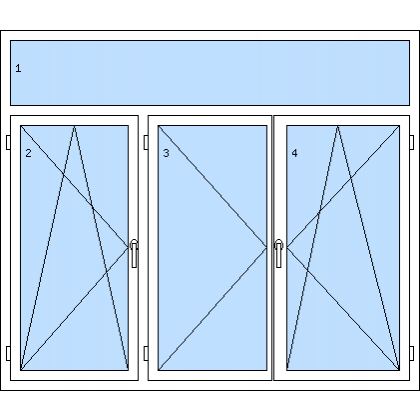 1

2

3

4