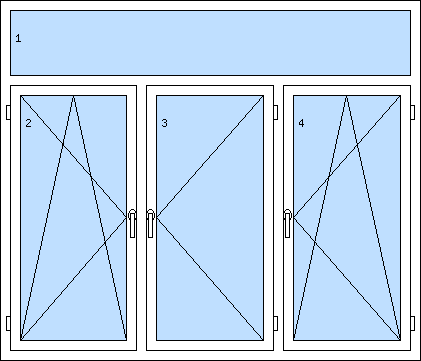 1

2

3

4