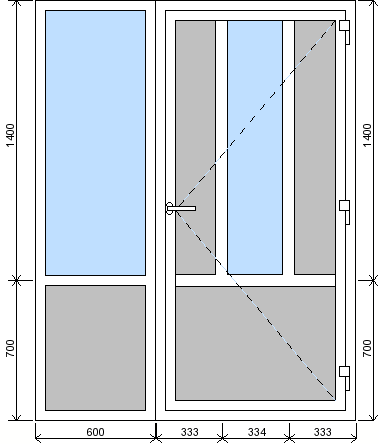 1400
700
1400
700
600
333
334
333