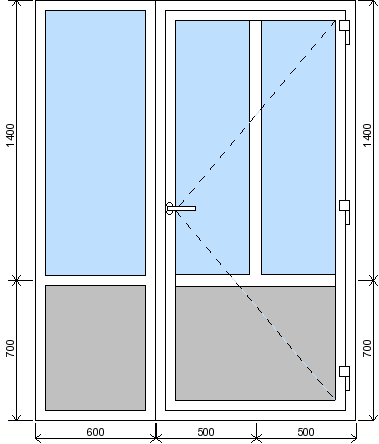 1400
700
1400
700
600
500
500