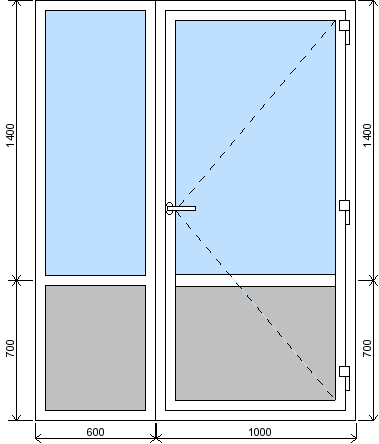 1400
700
1400
700
600
1000