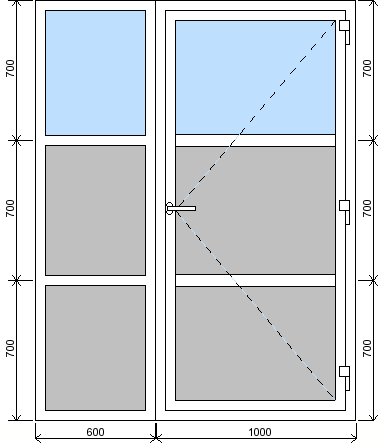 700
700
700
700
700
700
600
1000