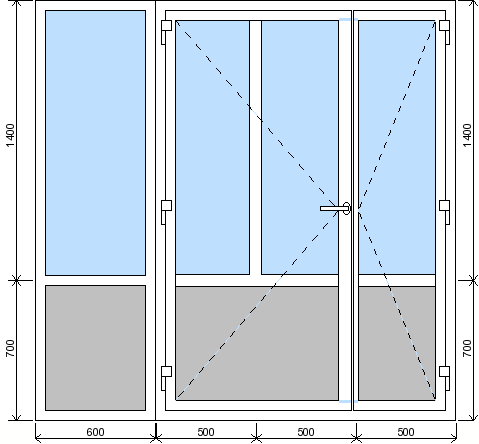 1400
700
1400
700
600
500
500
500